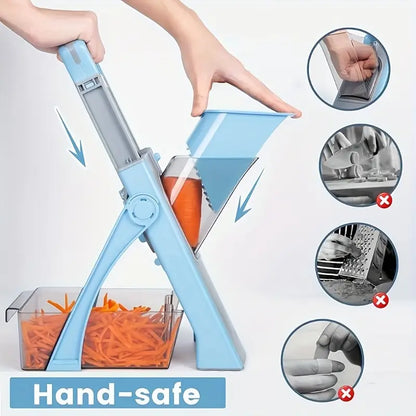 Hand-safe