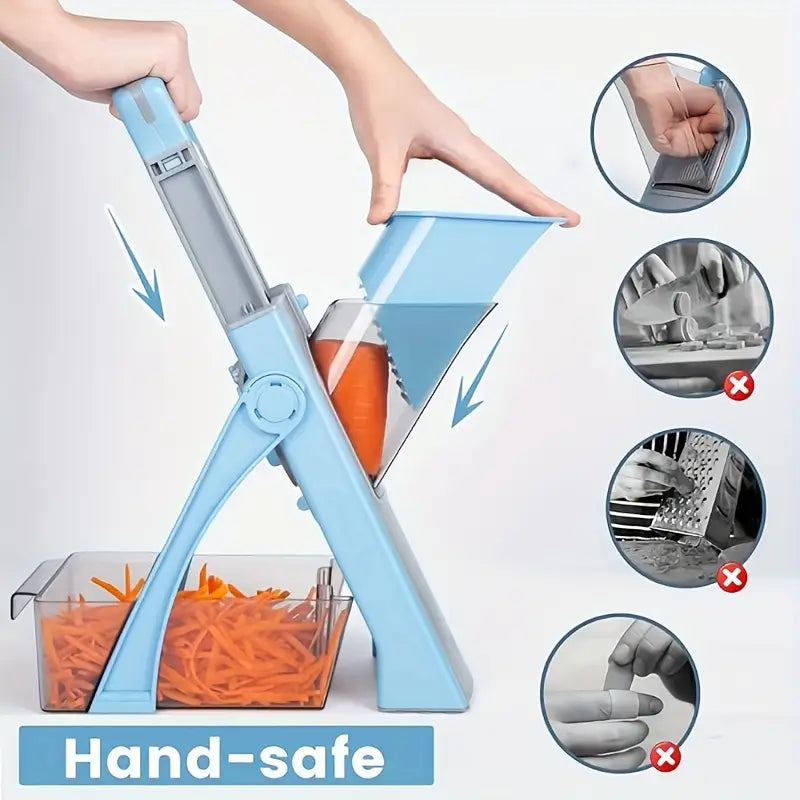 Hand-safe