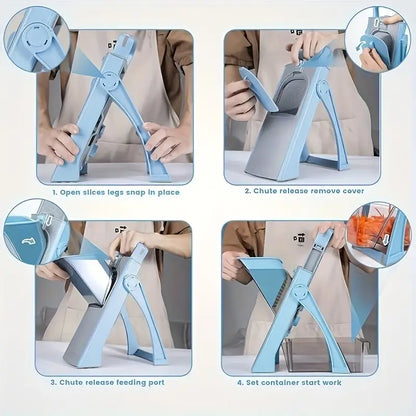 1. Open slices legs snap in place

2. Chute release remove cover

3. Chute release feeding port

4. Set container start work