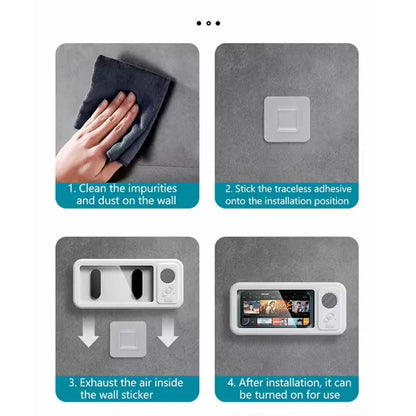 1. Clean the impurities and dust on the wall

2. Stick the traceless adhesive onto the installation position

3. Exhaust the air inside the wall sticker

4. After installation, it can be turned on for use