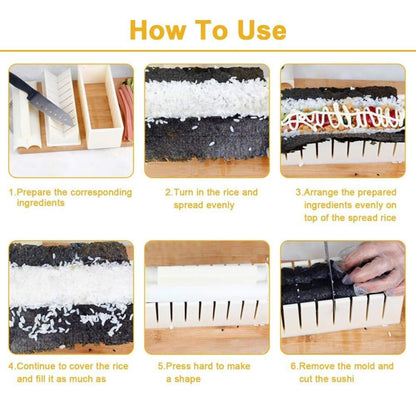 How To Use

1.Prepare the corresponding ingredients

2.Turn in the rice and spread evenly

3.Arrange the prepared ingredients evenly on top of the spread rice

4.Continue to cover the rice and fill it as much as

5.Press hard to make a shape

6.Remove the mold and cut the sushi