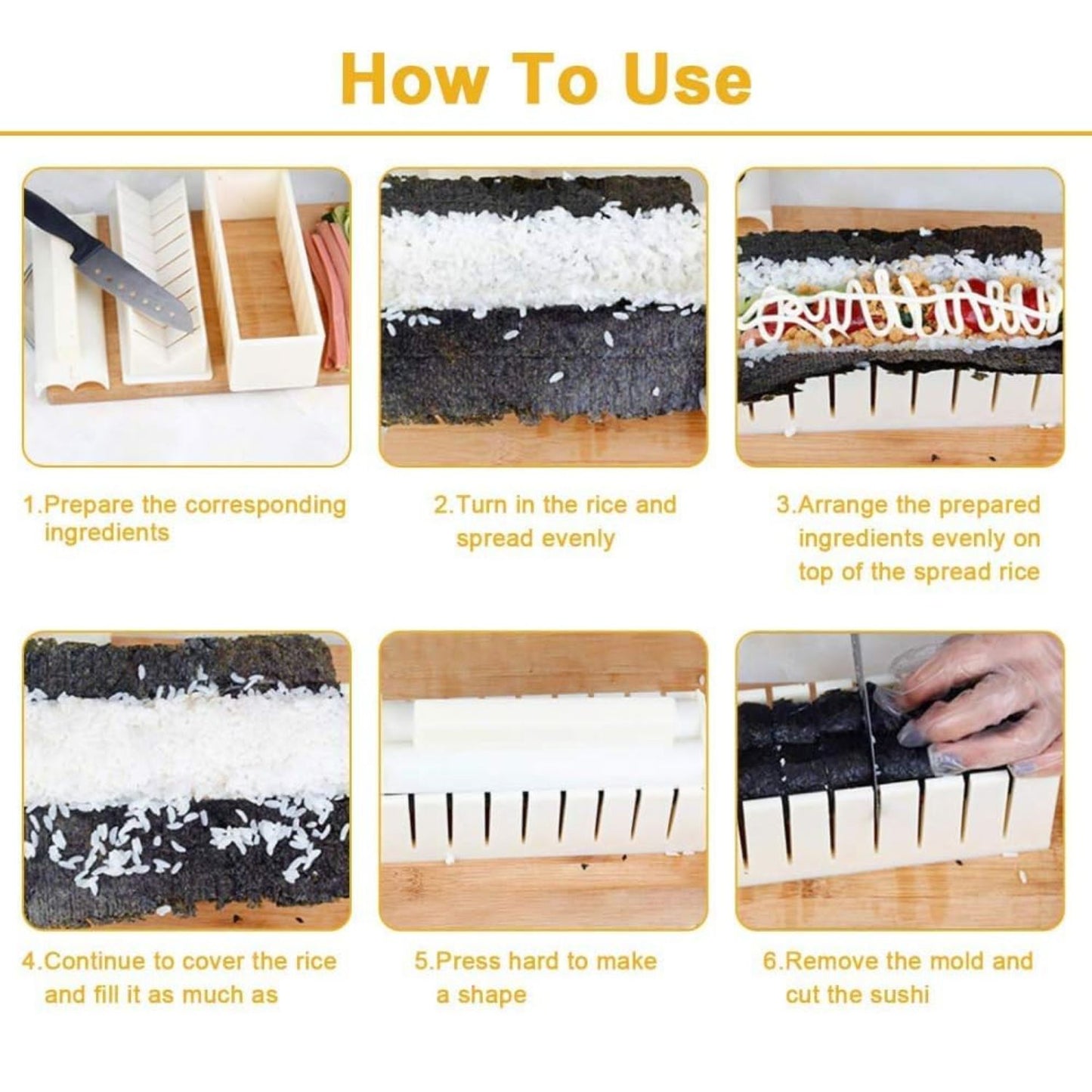 How To Use

1.Prepare the corresponding ingredients

2.Turn in the rice and spread evenly

3.Arrange the prepared ingredients evenly on top of the spread rice

4.Continue to cover the rice and fill it as much as

5.Press hard to make a shape

6.Remove the mold and cut the sushi