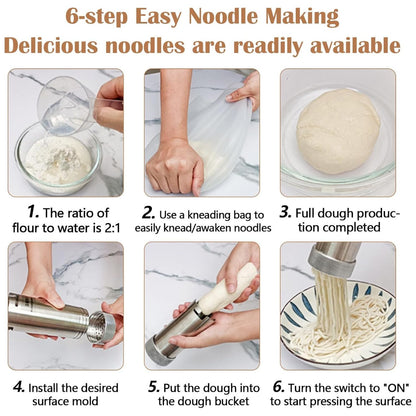 6-step Easy Noodle Making
Delicious noodles are readily available

1. The ratio of flour to water is 2:1

2. Use a kneading bag to easily knead/awaken noodles

3. Full dough production completed

4. Install the desired surface mold

5. Put the dough into the dough bucket

6. Turn the switch to "ON" to start pressing the surface