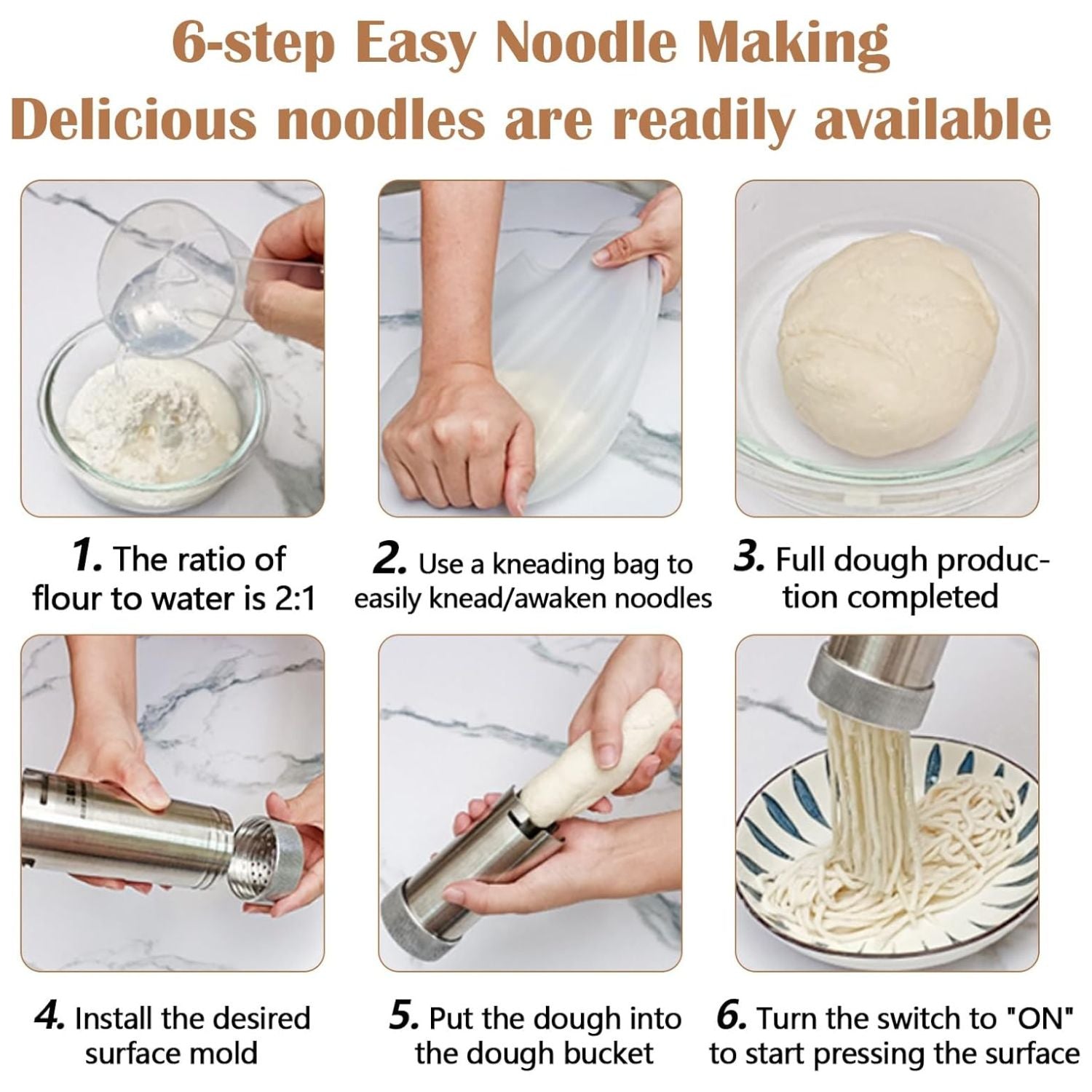 6-step Easy Noodle Making
Delicious noodles are readily available

1. The ratio of flour to water is 2:1

2. Use a kneading bag to easily knead/awaken noodles

3. Full dough production completed

4. Install the desired surface mold

5. Put the dough into the dough bucket

6. Turn the switch to "ON" to start pressing the surface