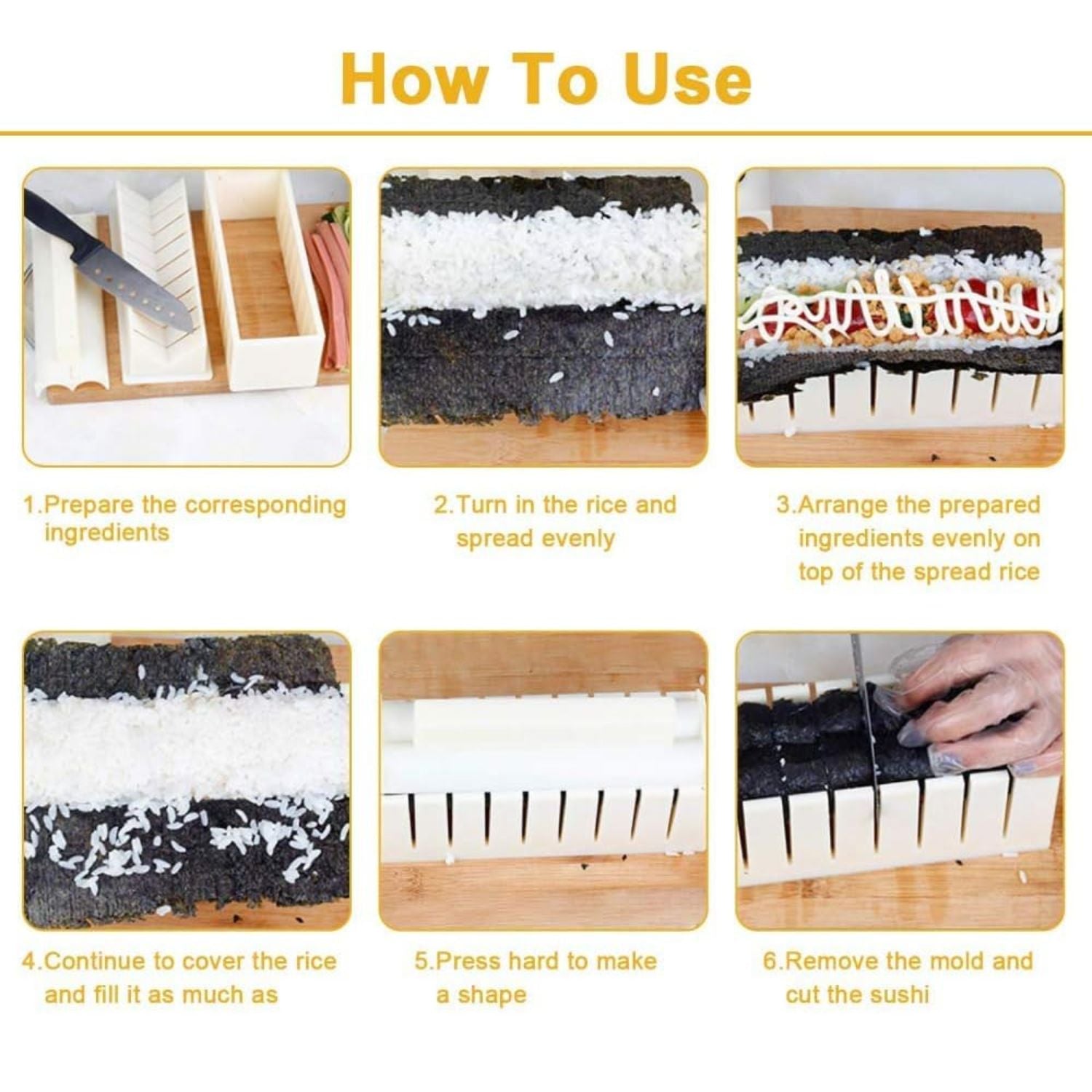 How To Use

1.Prepare the corresponding ingredients

2.Turn in the rice and spread evenly

3.Arrange the prepared ingredients evenly on top of the spread rice

4.Continue to cover the rice and fill it as much as

5.Press hard to make a shape

6.Remove the mold and cut the sushi