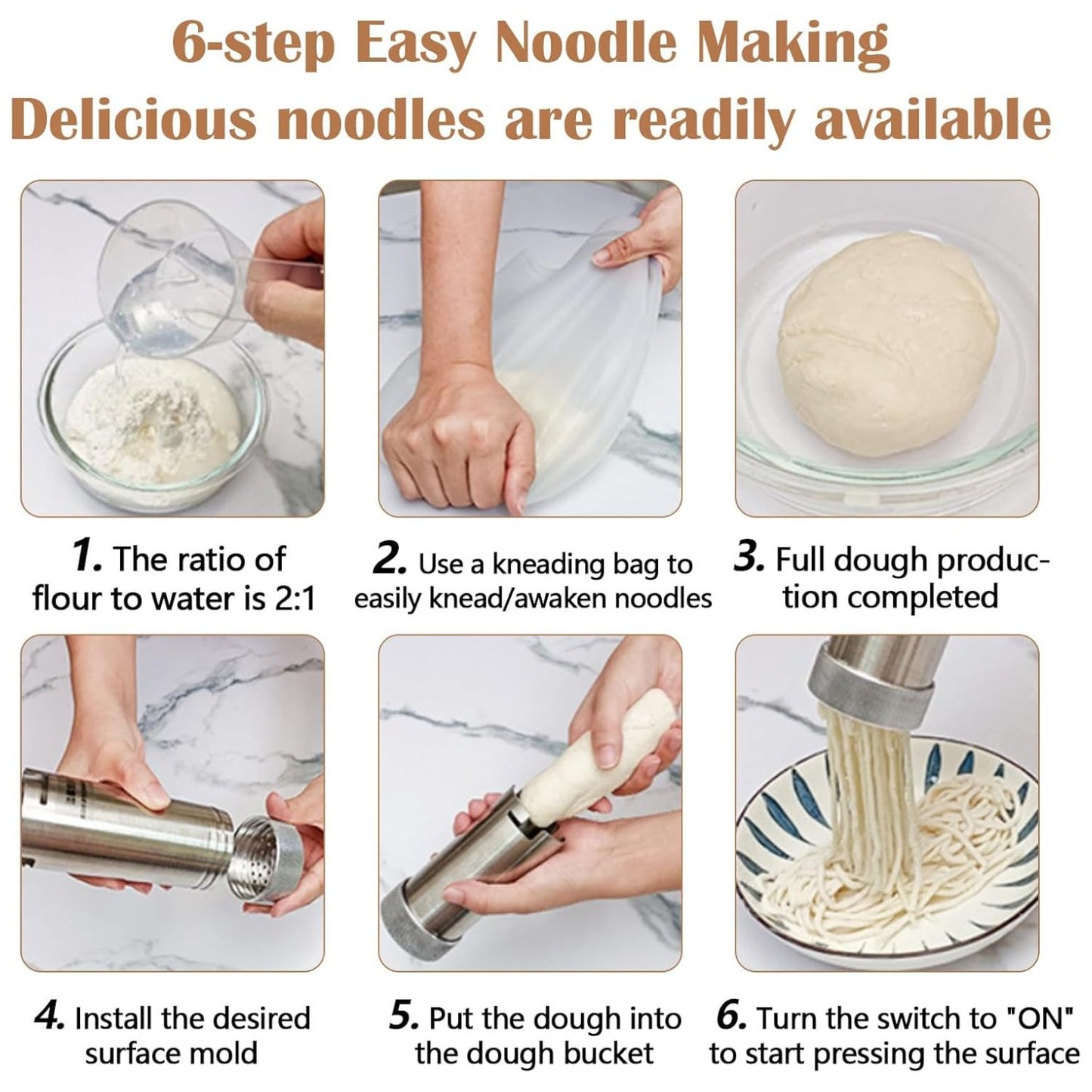 6-step Easy Noodle Making
Delicious noodles are readily available

1. The ratio of flour to water is 2:1

2. Use a kneading bag to easily knead/awaken noodles

3. Full dough production completed

4. Install the desired surface mold

5. Put the dough into the dough bucket

6. Turn the switch to "ON" to start pressing the surface